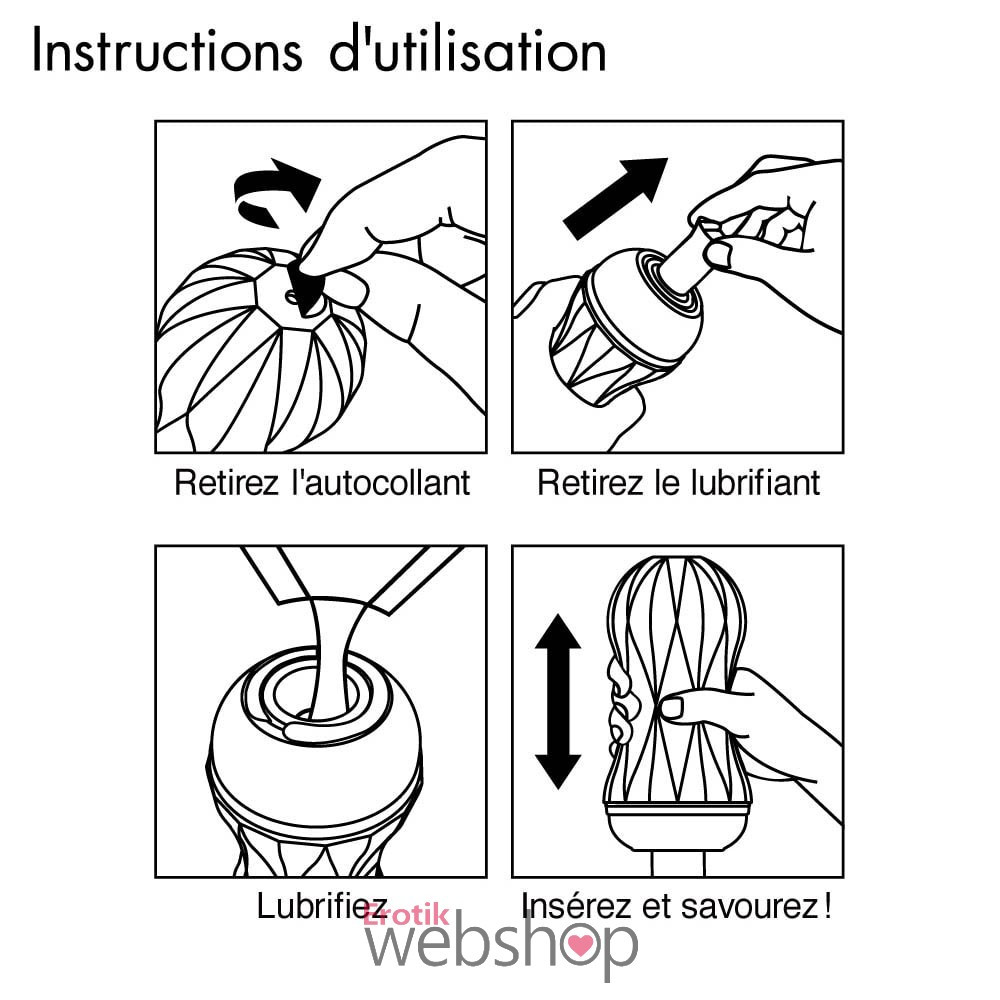 Instructions d'utilisation

Retirez l'autocollant

Retirez le lubrifiant

Lubrifiez

Insérez et savourez !

Erotik webshop